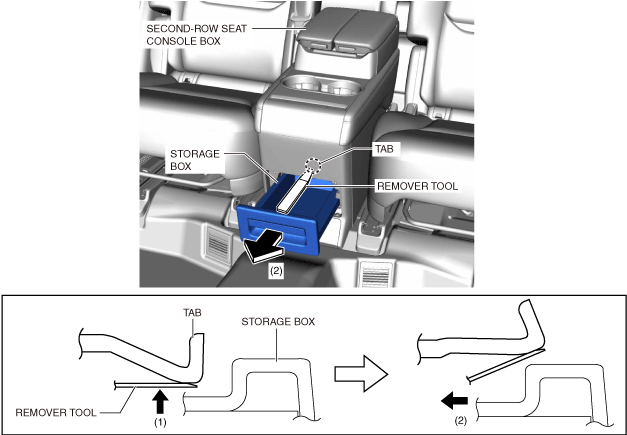 SECOND-ROW SEAT CONSOLE BOX

STORAGE BOX

TAB

REMOVER TOOL

(2)

TAB

STORAGE BOX

REMOVER TOOL

(1)

(2)