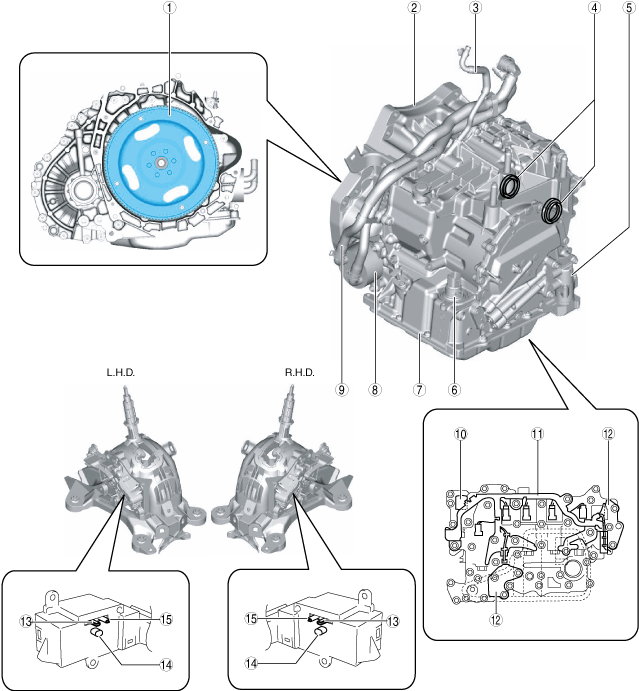 1
2
3
4
5
9
8
7
6
L.H.D.
R.H.D.
10
11
12
12
13
15
14
15
13
14