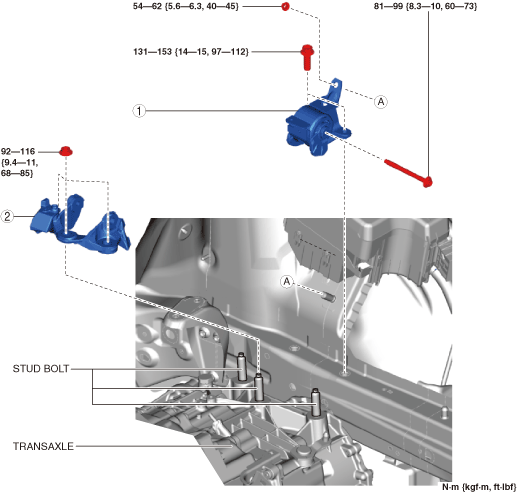 54—62 {5.6—6.3, 40—45}

81—99 {8.3—10, 60—73}

131—153 {14—15, 97—112}

A

1

92—116 {9.4—11, 68—85}

2

A

STUD BOLT

TRANSAXLE

N·m {kgf·m, ft·lbf}