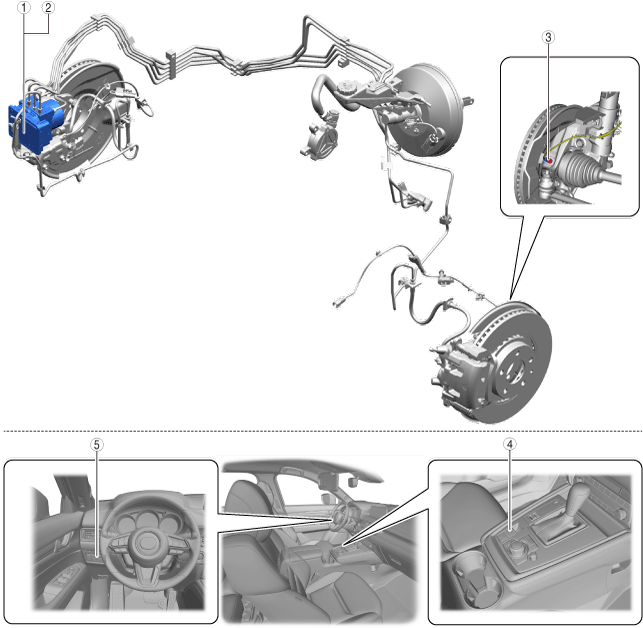 1
2
3
5
4