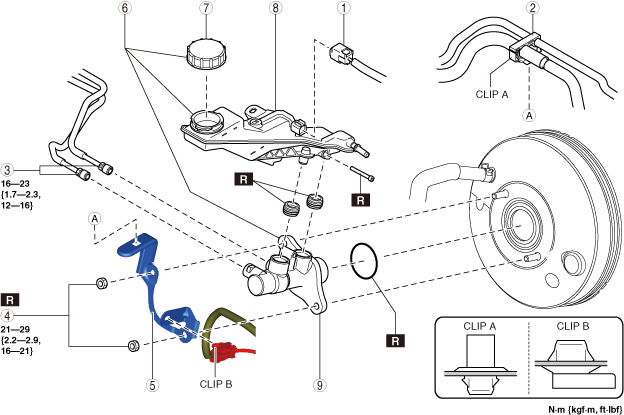 6
7
8
1
2
CLIP A
A
3
16—23 {1.7—2.3, 12—16}
R
R
A
R
4
21—29 {2.2—2.9, 16—21}
5
CLIP B
9
R
CLIP A
CLIP B
N·m {kgf·m, ft·lbf}