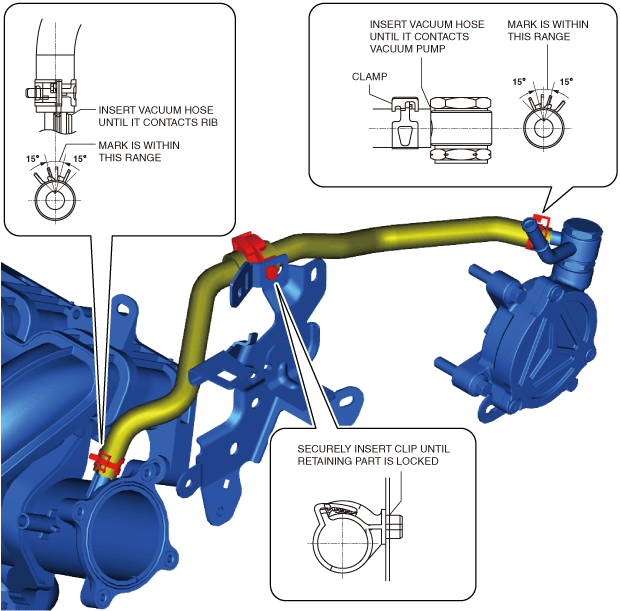 INSERT VACUUM HOSE UNTIL IT CONTACTS RIB

MARK IS WITHIN THIS RANGE

15°

15°

INSERT VACUUM HOSE UNTIL IT CONTACTS VACUUM PUMP

MARK IS WITHIN THIS RANGE

CLAMP

15°

15°

SECURELY INSERT CLIP UNTIL RETAINING PART IS LOCKED