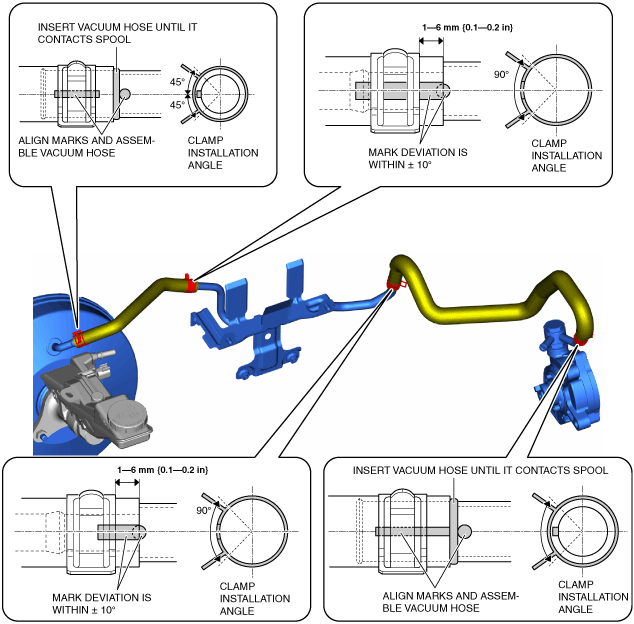 INSERT VACUUM HOSE UNTIL IT CONTACTS SPOOL

45°

45°

ALIGN MARKS AND ASSEMBLE VACUUM HOSE

CLAMP INSTALLATION ANGLE

1—6 mm {0.1—0.2 in}

90°

MARK DEVIATION IS WITHIN ± 10°

CLAMP INSTALLATION ANGLE

1—6 mm {0.1—0.2 in}

90°

MARK DEVIATION IS WITHIN ± 10°

CLAMP INSTALLATION ANGLE

INSERT VACUUM HOSE UNTIL IT CONTACTS SPOOL

ALIGN MARKS AND ASSEMBLE VACUUM HOSE

CLAMP INSTALLATION ANGLE