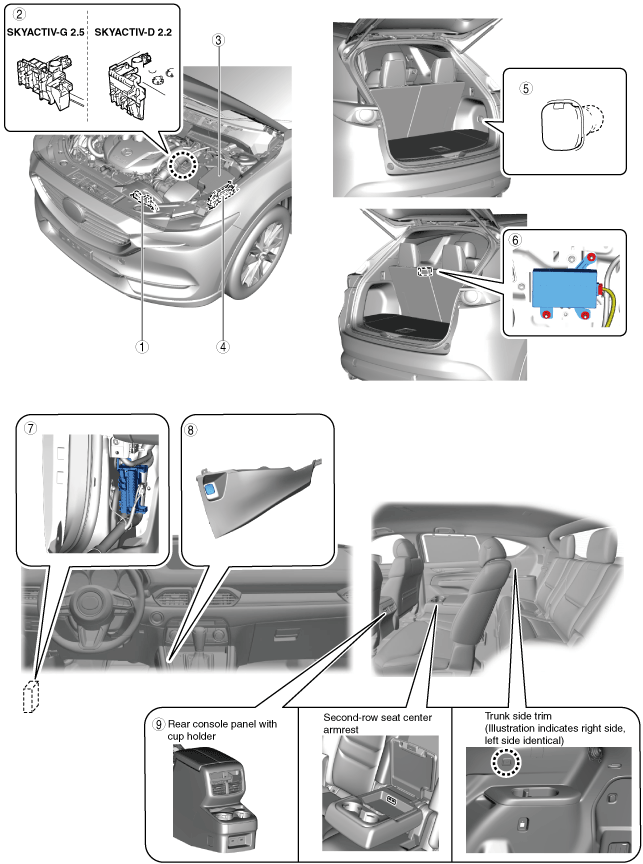 ②
SKYACTIV-G 2.5
SKYACTIV-D 2.2
③
①
④
⑤
⑥
⑦
⑧
⑨ Rear console panel with cup holder
Second-row seat center armrest
Trunk side trim (Illustration indicates right side, left side identical)