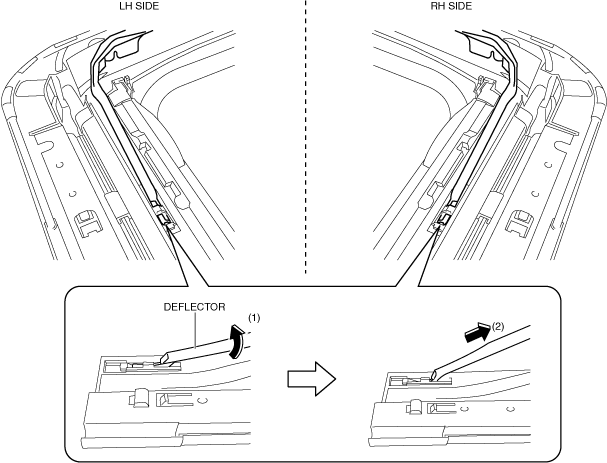 LH SIDE

RH SIDE

DEFLECTOR

(1)

(2)