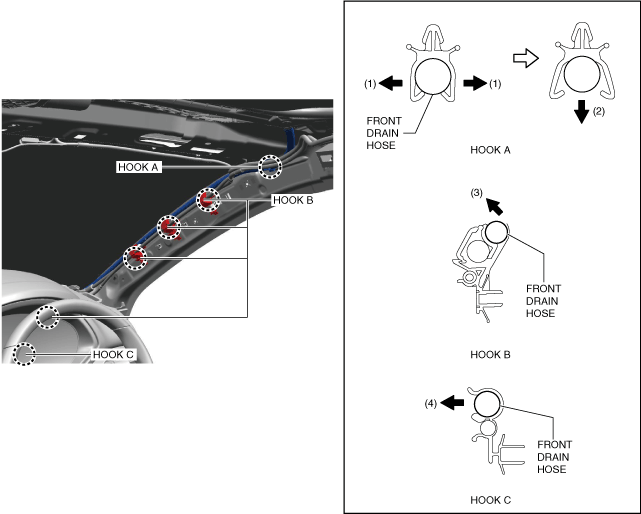 HOOK A

HOOK B

HOOK C

(1)

(1)

(2)

FRONT DRAIN HOSE

HOOK A

(3)

FRONT DRAIN HOSE

HOOK B

(4)

FRONT DRAIN HOSE

HOOK C