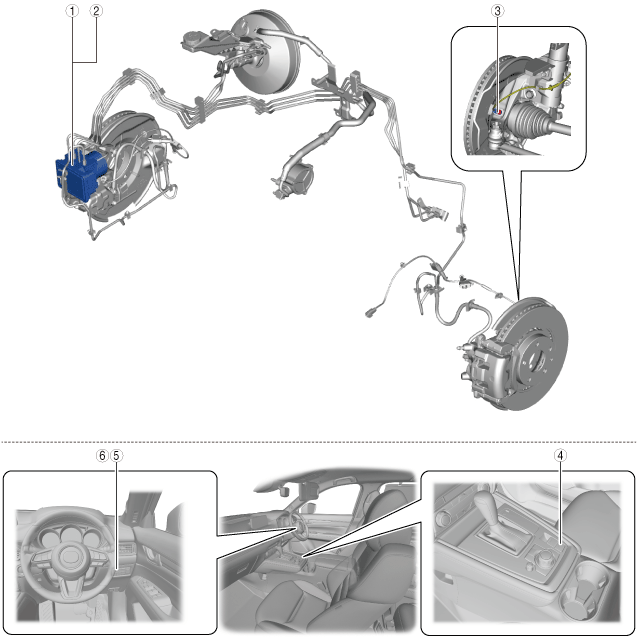 1
2
3
6
5
4