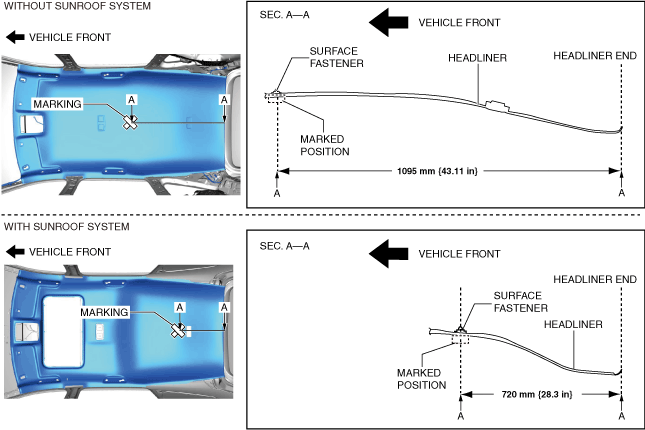 WITHOUT SUNROOF SYSTEM

VEHICLE FRONT

MARKING

A

A

SEC. A—A

VEHICLE FRONT

SURFACE FASTENER

HEADLINER

HEADLINER END

MARKED POSITION

1095 mm {43.11 in}

A

A

WITH SUNROOF SYSTEM

VEHICLE FRONT

MARKING

A

A

SEC. A—A

VEHICLE FRONT

HEADLINER END

SURFACE FASTENER

HEADLINER

MARKED POSITION

720 mm {28.3 in}

A

A