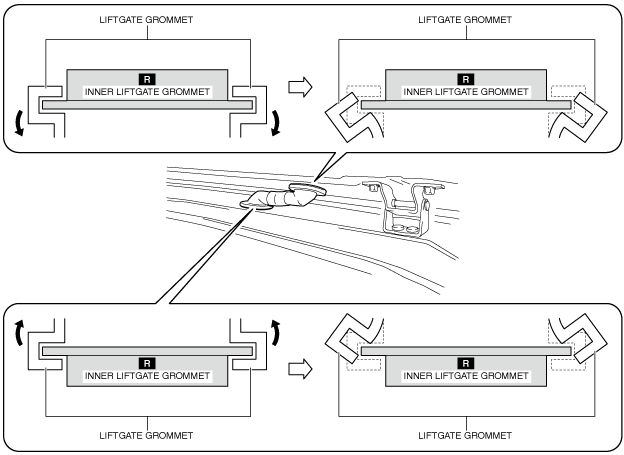 LIFTGATE GROMMET

R

INNER LIFTGATE GROMMET

LIFTGATE GROMMET

R

INNER LIFTGATE GROMMET

R

INNER LIFTGATE GROMMET

LIFTGATE GROMMET

R

INNER LIFTGATE GROMMET

LIFTGATE GROMMET