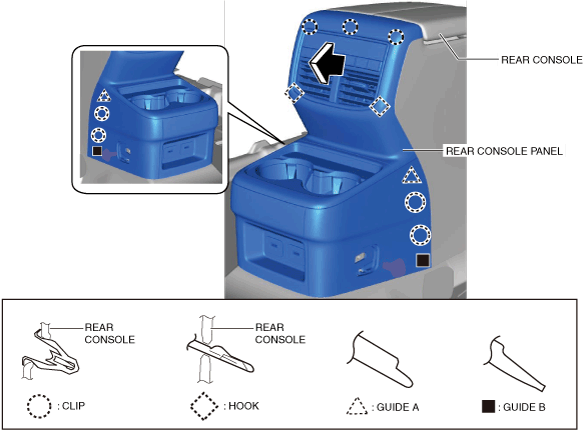 REAR CONSOLE

REAR CONSOLE PANEL

REAR CONSOLE

REAR CONSOLE

: CLIP

: HOOK

: GUIDE A

: GUIDE B