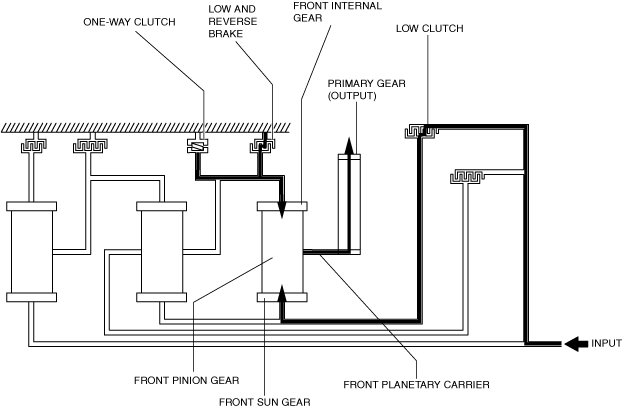 ONE-WAY CLUTCH

LOW AND REVERSE BRAKE

FRONT INTERNAL GEAR

LOW CLUTCH

PRIMARY GEAR (OUTPUT)

INPUT

FRONT PINION GEAR

FRONT SUN GEAR

FRONT PLANETARY CARRIER