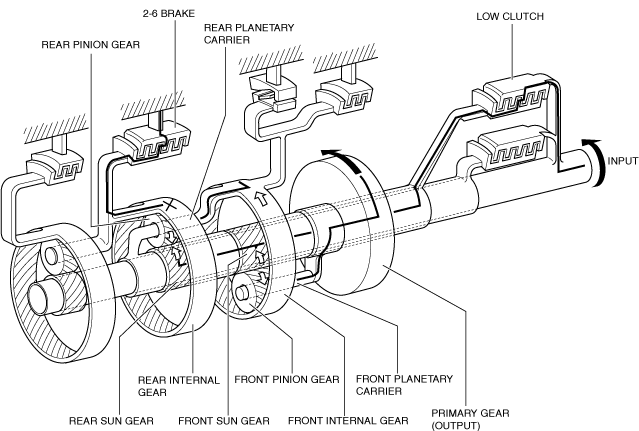 2-6 BRAKE

REAR PLANETARY CARRIER

LOW CLUTCH

REAR PINION GEAR

INPUT

REAR INTERNAL GEAR

FRONT PINION GEAR

FRONT PLANETARY CARRIER

REAR SUN GEAR

FRONT SUN GEAR

FRONT INTERNAL GEAR

PRIMARY GEAR (OUTPUT)