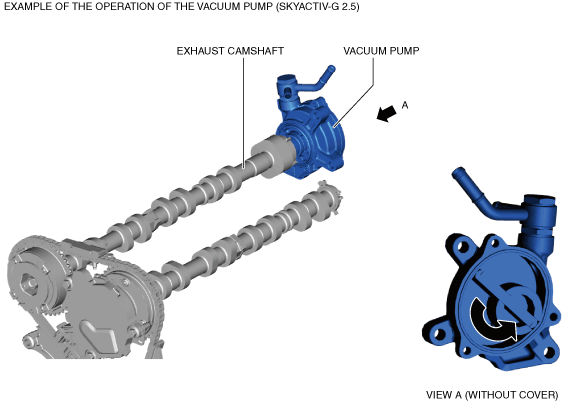 EXAMPLE OF THE OPERATION OF THE VACUUM PUMP (SKYACTIV-G 2.5)

EXHAUST CAMSHAFT

VACUUM PUMP

A

VIEW A (WITHOUT COVER)