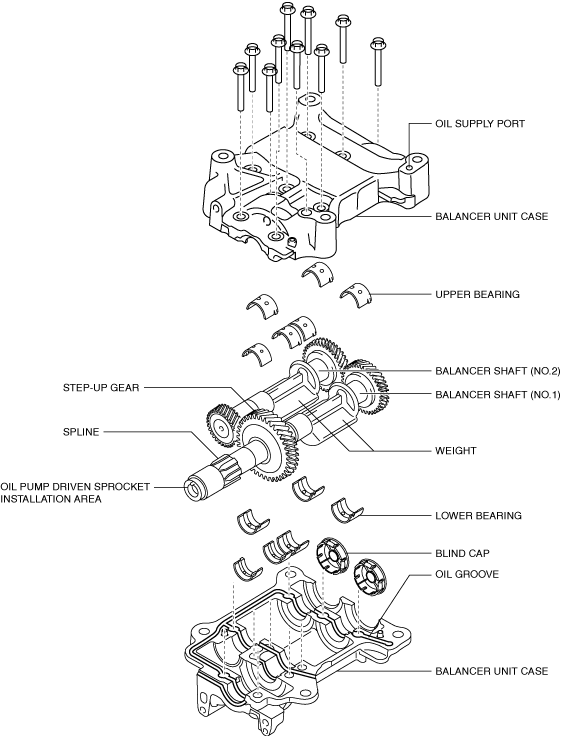 OIL SUPPLY PORT

BALANCER UNIT CASE

UPPER BEARING

BALANCER SHAFT (NO.2)

STEP-UP GEAR

BALANCER SHAFT (NO.1)

SPLINE

WEIGHT

OIL PUMP DRIVEN SPROCKET INSTALLATION AREA

LOWER BEARING

BLIND CAP

OIL GROOVE

BALANCER UNIT CASE