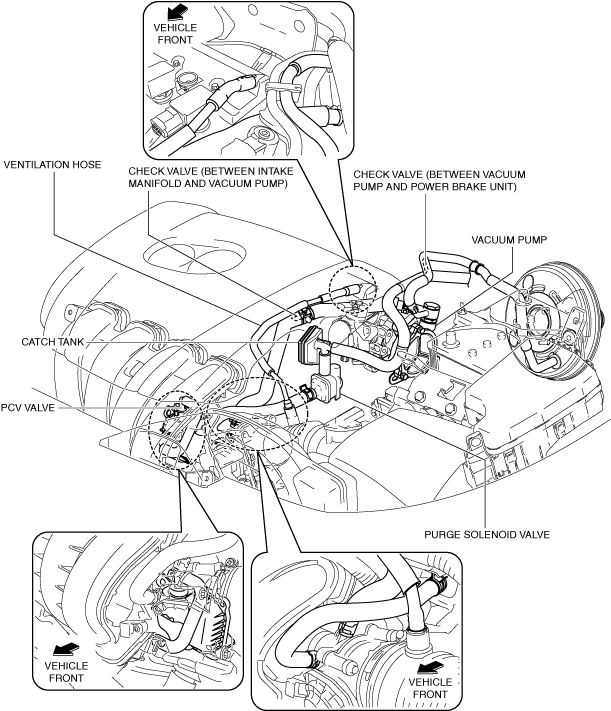 VEHICLE FRONT

VENTILATION HOSE

CHECK VALVE (BETWEEN INTAKE MANIFOLD AND VACUUM PUMP)

CHECK VALVE (BETWEEN VACUUM PUMP AND POWER BRAKE UNIT)

VACUUM PUMP

CATCH TANK

PCV VALVE

PURGE SOLENOID VALVE

VEHICLE FRONT

VEHICLE FRONT