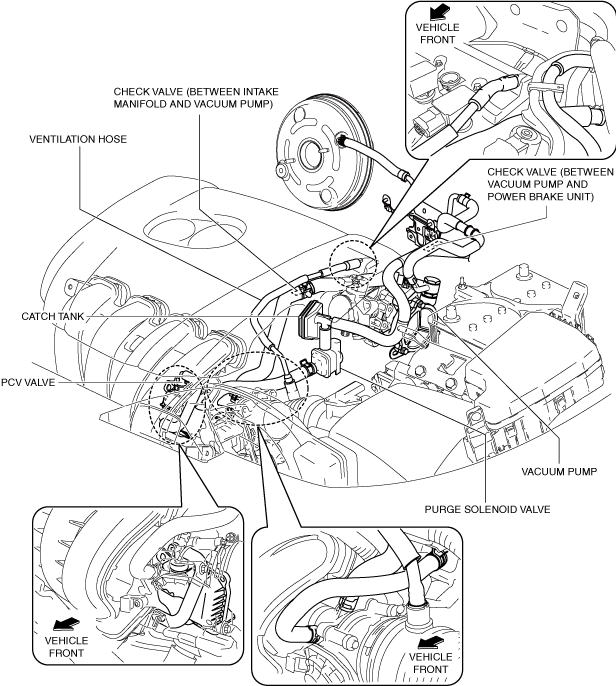 VEHICLE FRONT

CHECK VALVE (BETWEEN INTAKE MANIFOLD AND VACUUM PUMP)

VENTILATION HOSE

CHECK VALVE (BETWEEN VACUUM PUMP AND POWER BRAKE UNIT)

CATCH TANK

PCV VALVE

VACUUM PUMP

PURGE SOLENOID VALVE

VEHICLE FRONT

VEHICLE FRONT