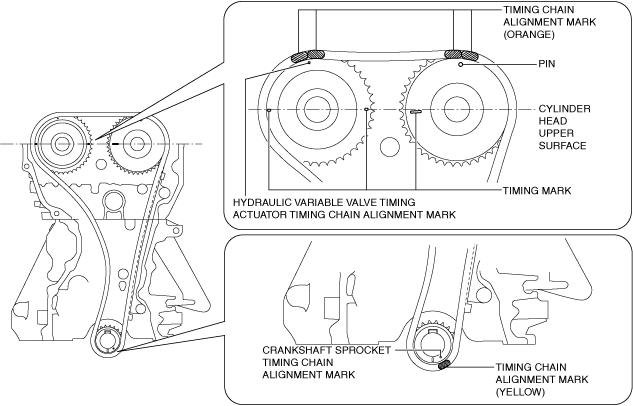 TIMING CHAIN ALIGNMENT MARK (ORANGE)

PIN

CYLINDER HEAD UPPER SURFACE

TIMING MARK

HYDRAULIC VARIABLE VALVE TIMING ACTUATOR TIMING CHAIN ALIGNMENT MARK

CRANKSHAFT SPROCKET TIMING CHAIN ALIGNMENT MARK

TIMING CHAIN ALIGNMENT MARK (YELLOW)