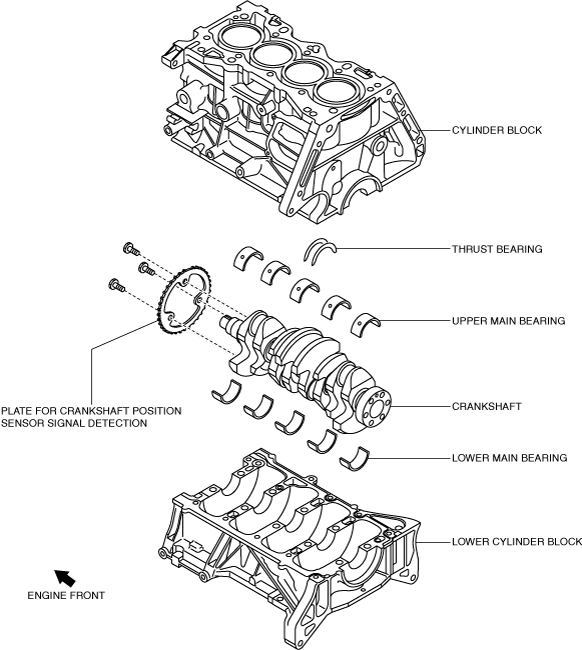 CYLINDER BLOCK

THRUST BEARING

UPPER MAIN BEARING

PLATE FOR CRANKSHAFT POSITION SENSOR SIGNAL DETECTION

CRANKSHAFT

LOWER MAIN BEARING

LOWER CYLINDER BLOCK

ENGINE FRONT