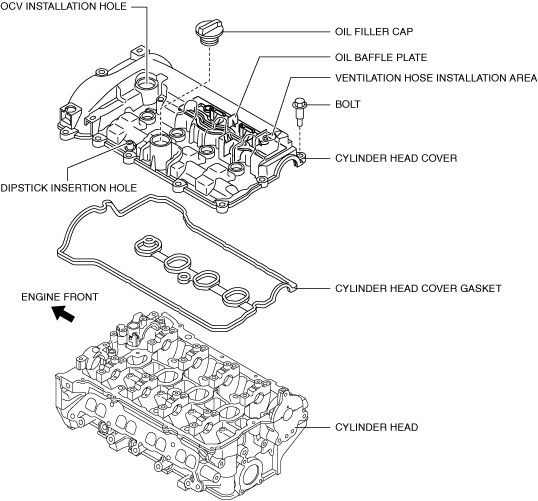 OCV INSTALLATION HOLE
OIL FILLER CAP
OIL BAFFLE PLATE
VENTILATION HOSE INSTALLATION AREA
BOLT
CYLINDER HEAD COVER
DIPSTICK INSERTION HOLE
CYLINDER HEAD COVER GASKET
ENGINE FRONT
CYLINDER HEAD