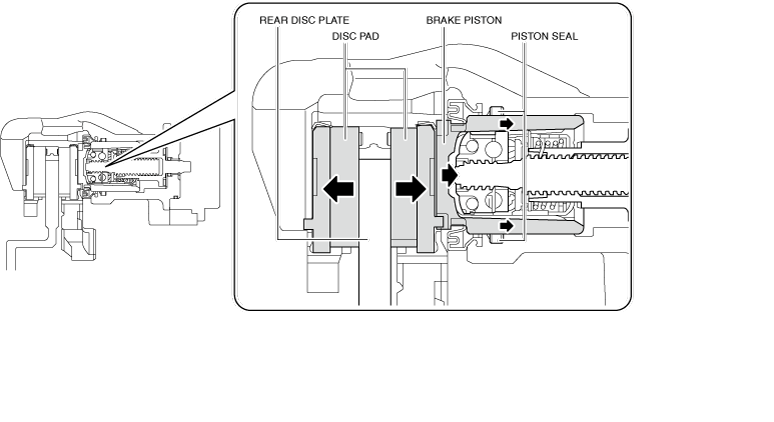 REAR DISC PLATE
DISC PAD
BRAKE PISTON
PISTON SEAL