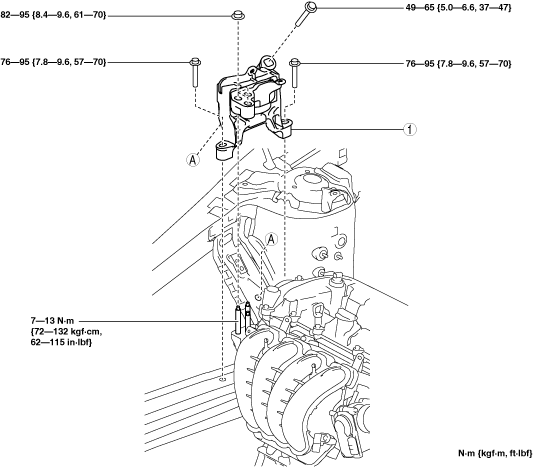 82—95 {8.4—9.6, 61—70}

49—65 {5.0—6.6, 37—47}

76—95 {7.8—9.6, 57—70}

76—95 {7.8—9.6, 57—70}

1

A

A

7—13 N·m {72—132 kgf·cm, 62—115 in·lbf}

N·m {kgf·m, ft·lbf}