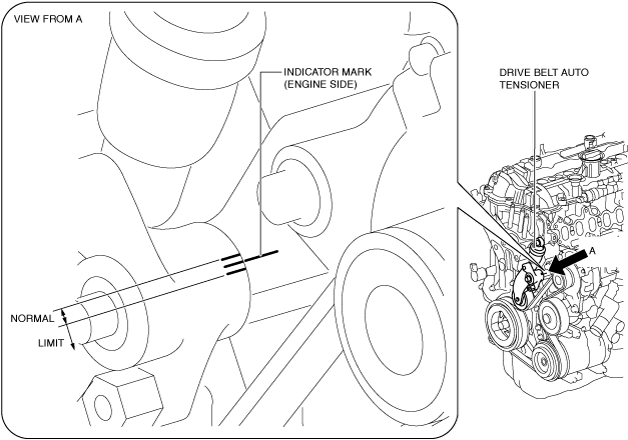 VIEW FROM A

INDICATOR MARK (ENGINE SIDE)

DRIVE BELT AUTO TENSIONER

A

NORMAL

LIMIT