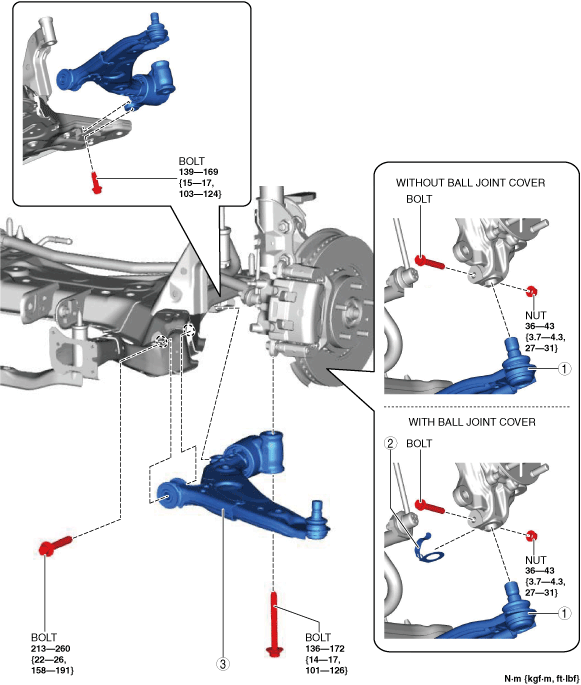 BOLT
139—169
{15—17,
103—124}

WITHOUT BALL JOINT COVER

BOLT

NUT
36—43
{3.7—4.3,
27—31}

1

WITH BALL JOINT COVER

2

BOLT

NUT
36—43
{3.7—4.3,
27—31}

1

BOLT
213—260
{22—26,
158—191}

3

BOLT
136—172
{14—17,
101—126}

N·m {kgf·m, ft·lbf}