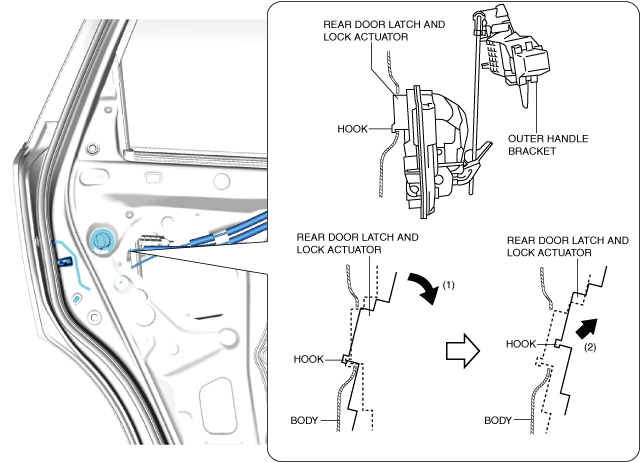 REAR DOOR LATCH AND LOCK ACTUATOR

HOOK

OUTER HANDLE BRACKET

REAR DOOR LATCH AND LOCK ACTUATOR

(1)

HOOK

BODY

REAR DOOR LATCH AND LOCK ACTUATOR

HOOK

(2)

BODY