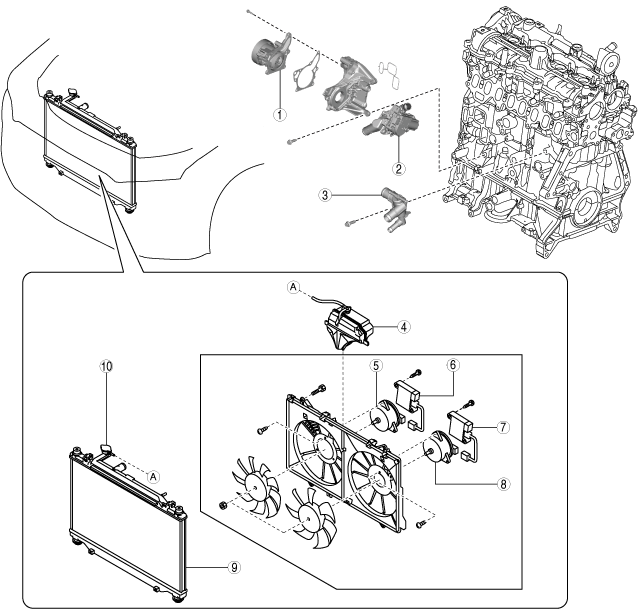 1
2
3
A
4
5
6
7
8
10
A
9