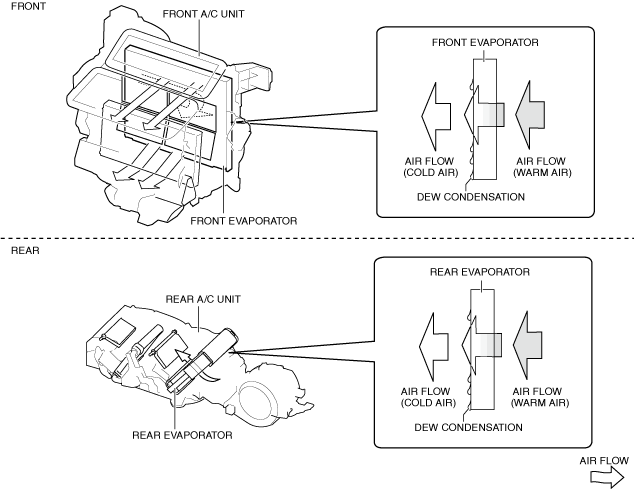 FRONT

FRONT A/C UNIT

FRONT EVAPORATOR

FRONT EVAPORATOR

AIR FLOW (COLD AIR)

AIR FLOW (WARM AIR)

DEW CONDENSATION

REAR

REAR A/C UNIT

REAR EVAPORATOR

REAR EVAPORATOR

AIR FLOW (COLD AIR)

AIR FLOW (WARM AIR)

DEW CONDENSATION

AIR FLOW