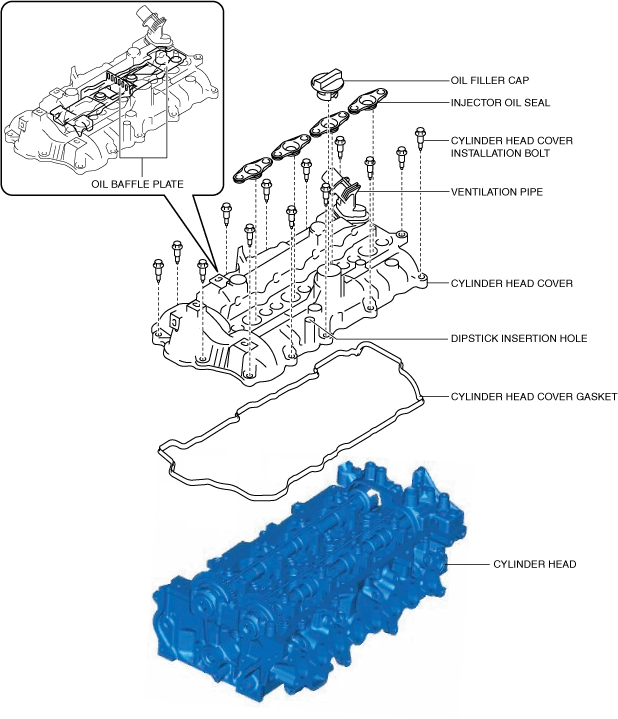 OIL BAFFLE PLATE

OIL FILLER CAP

INJECTOR OIL SEAL

CYLINDER HEAD COVER INSTALLATION BOLT

VENTILATION PIPE

CYLINDER HEAD COVER

DIPSTICK INSERTION HOLE

CYLINDER HEAD COVER GASKET

CYLINDER HEAD