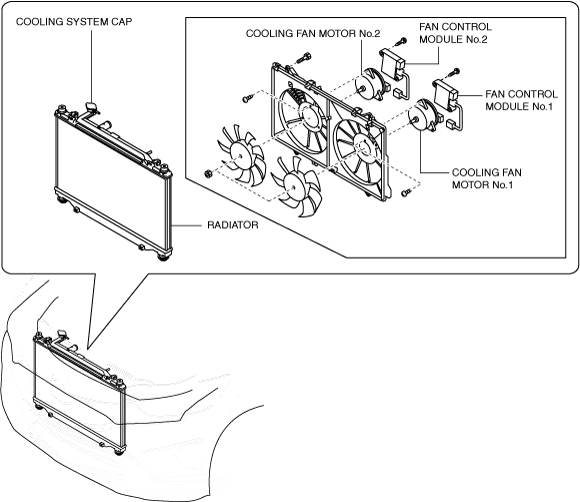 COOLING SYSTEM CAP

COOLING FAN MOTOR No.2

FAN CONTROL MODULE No.2

FAN CONTROL MODULE No.1

COOLING FAN MOTOR No.1

RADIATOR