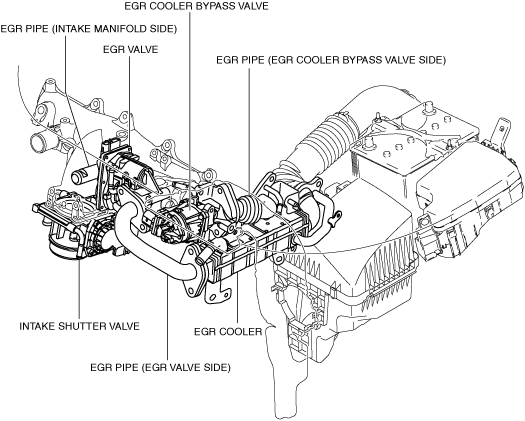 EGR COOLER BYPASS VALVE

EGR PIPE (INTAKE MANIFOLD SIDE)

EGR VALVE

EGR PIPE (EGR COOLER BYPASS VALVE SIDE)

INTAKE SHUTTER VALVE

EGR COOLER

EGR PIPE (EGR VALVE SIDE)