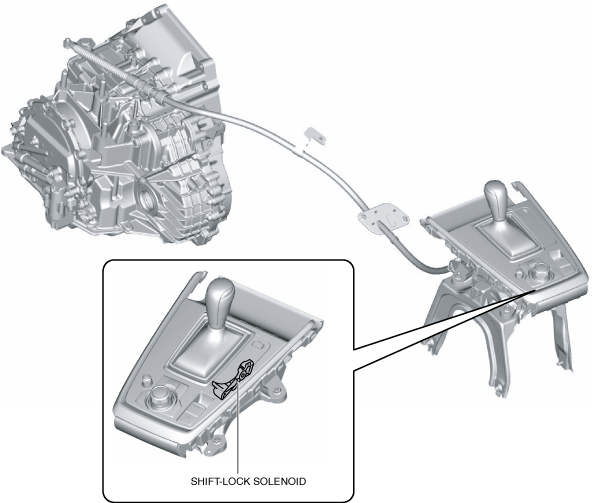 SHIFT-LOCK SOLENOID