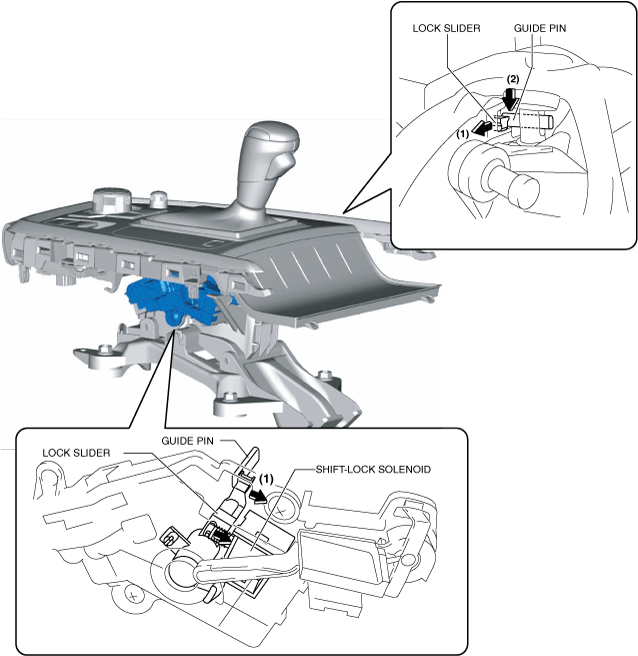 LOCK SLIDER
GUIDE PIN
(2)
(1)

GUIDE PIN
LOCK SLIDER
(1)
SHIFT-LOCK SOLENOID