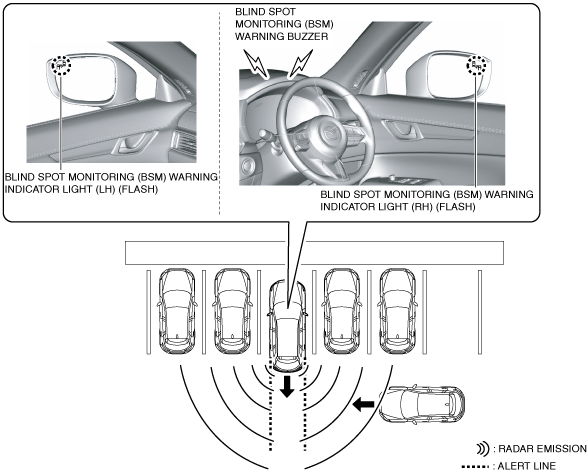 BLIND SPOT MONITORING (BSM) WARNING BUZZER

BLIND SPOT MONITORING (BSM) WARNING INDICATOR LIGHT (LH) (FLASH)

BLIND SPOT MONITORING (BSM) WARNING INDICATOR LIGHT (RH) (FLASH)

: RADAR EMISSION

: ALERT LINE