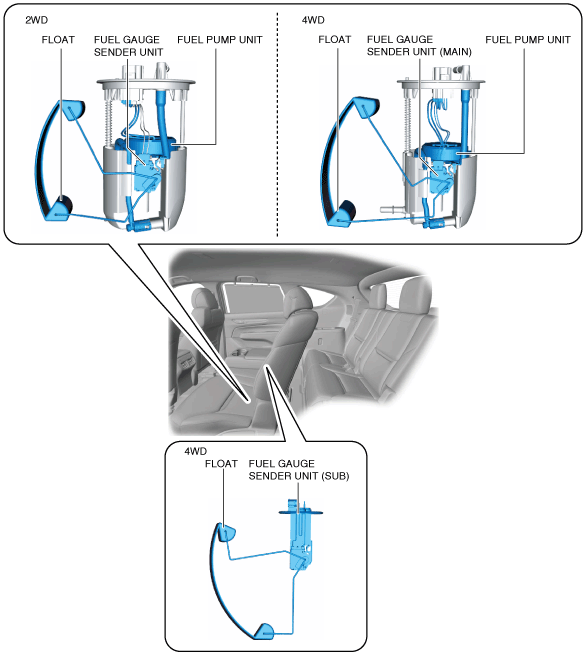 2WD

FLOAT

FUEL GAUGE SENDER UNIT

FUEL PUMP UNIT

4WD

FLOAT

FUEL GAUGE SENDER UNIT (MAIN)

FUEL PUMP UNIT

4WD

FLOAT

FUEL GAUGE SENDER UNIT (SUB)