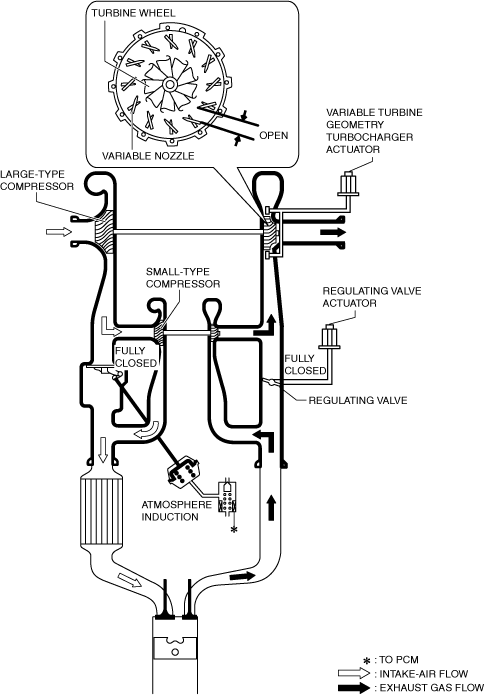 TURBINE WHEEL
OPEN
VARIABLE NOZZLE
VARIABLE TURBINE GEOMETRY TURBOCHARGER ACTUATOR
LARGE-TYPE COMPRESSOR
SMALL-TYPE COMPRESSOR
REGULATING VALVE ACTUATOR
FULLY CLOSED
FULLY CLOSED
REGULATING VALVE
ATMOSPHERE INDUCTION
*
* : TO PCM
: INTAKE-AIR FLOW
: EXHAUST GAS FLOW