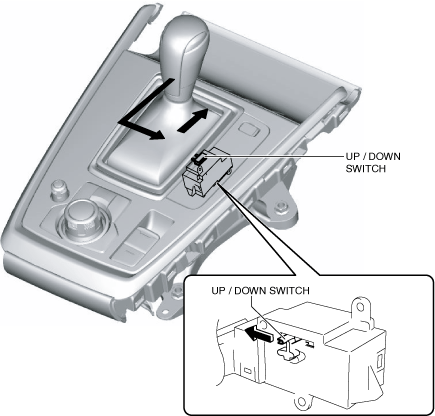 UP / DOWN SWITCH

UP / DOWN SWITCH