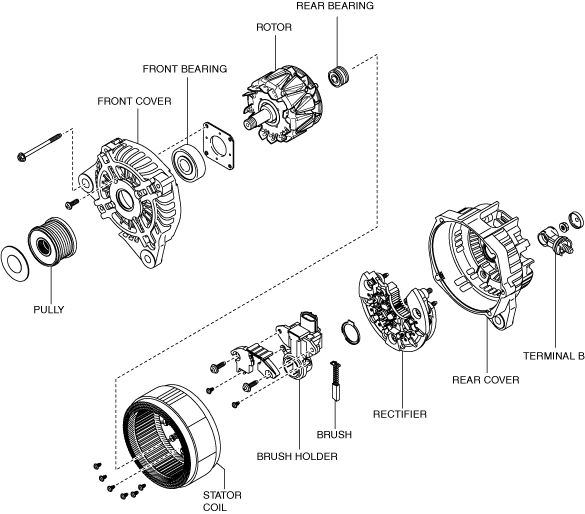 REAR BEARING

ROTOR

FRONT BEARING

FRONT COVER

PULLY

TERMINAL B

REAR COVER

RECTIFIER

BRUSH

BRUSH HOLDER

STATOR COIL