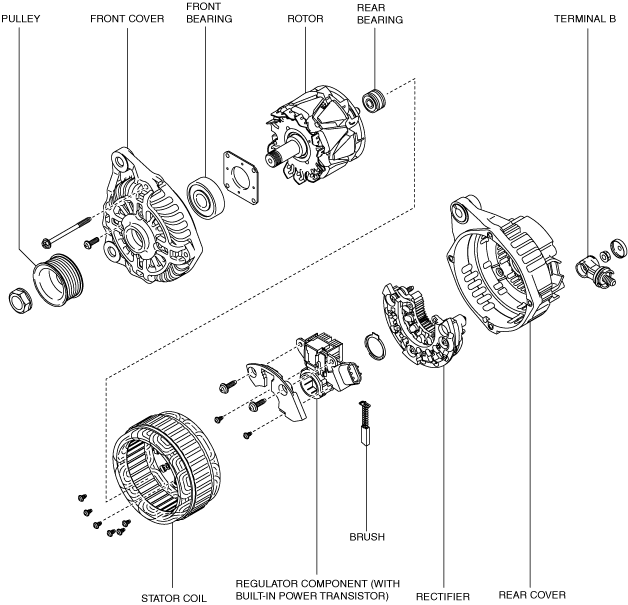 PULLEY

FRONT COVER

FRONT BEARING

ROTOR

REAR BEARING

TERMINAL B

BRUSH

STATOR COIL

REGULATOR COMPONENT (WITH BUILT-IN POWER TRANSISTOR)

RECTIFIER

REAR COVER