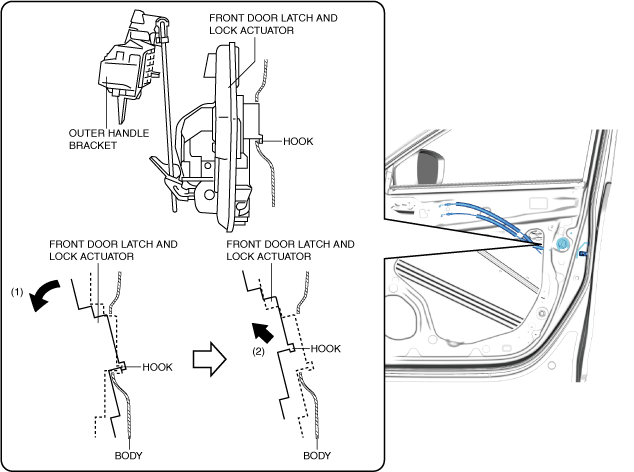 FRONT DOOR LATCH AND LOCK ACTUATOR

OUTER HANDLE BRACKET

HOOK

FRONT DOOR LATCH AND LOCK ACTUATOR

(1)

HOOK

BODY

FRONT DOOR LATCH AND LOCK ACTUATOR

(2)

HOOK

BODY