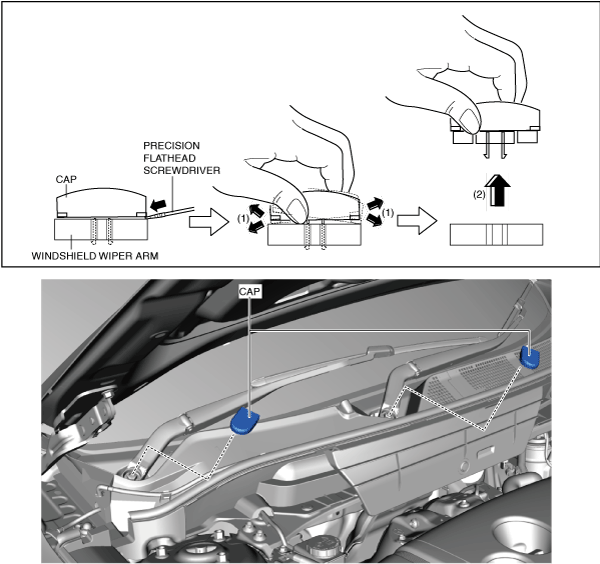 PRECISION FLATHEAD SCREWDRIVER

CAP

WINDSHIELD WIPER ARM

(1)

(1)

(2)

CAP