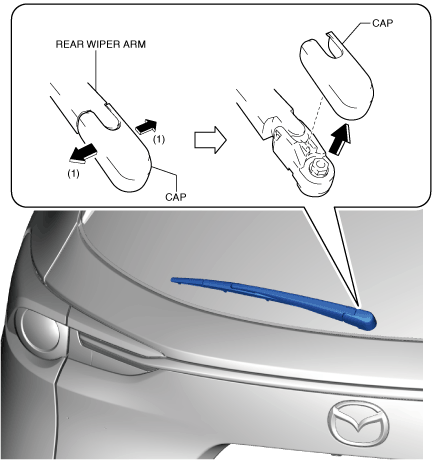 REAR WIPER ARM
(1)
(1)
CAP
CAP