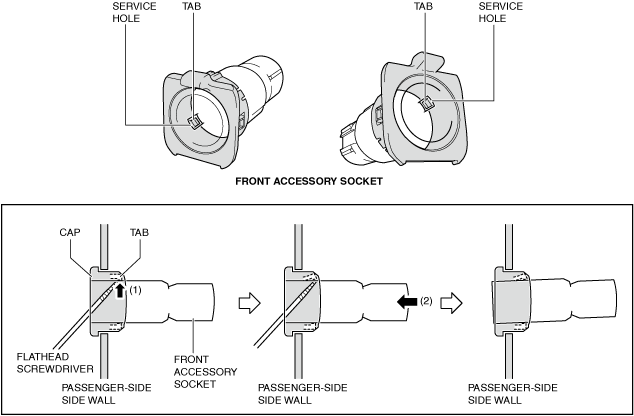 SERVICE HOLE

TAB

TAB

SERVICE HOLE

FRONT ACCESSORY SOCKET

CAP

TAB

(1)

FLATHEAD SCREWDRIVER

FRONT ACCESSORY SOCKET

PASSENGER-SIDE SIDE WALL

(2)

PASSENGER-SIDE SIDE WALL

PASSENGER-SIDE SIDE WALL