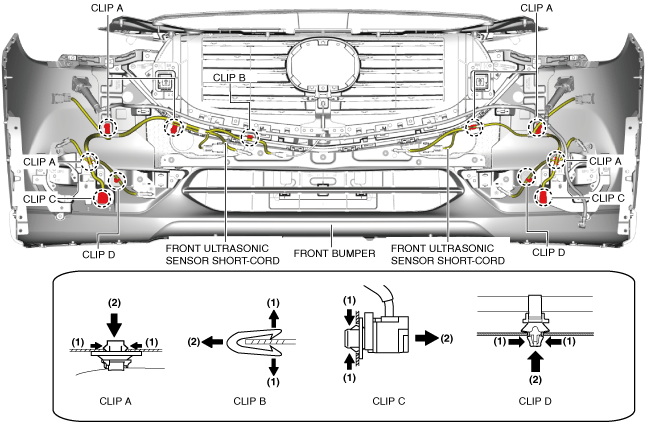 CLIP A
CLIP A
CLIP B
CLIP A
CLIP A
CLIP C
CLIP C
CLIP D
FRONT ULTRASONIC SENSOR SHORT-CORD
FRONT BUMPER
FRONT ULTRASONIC SENSOR SHORT-CORD
CLIP D

(2)
(1)
(1)
CLIP A

(1)
(2)
(1)
CLIP B

(1)
(2)
(1)
CLIP C

(1)
(1)
(2)
CLIP D