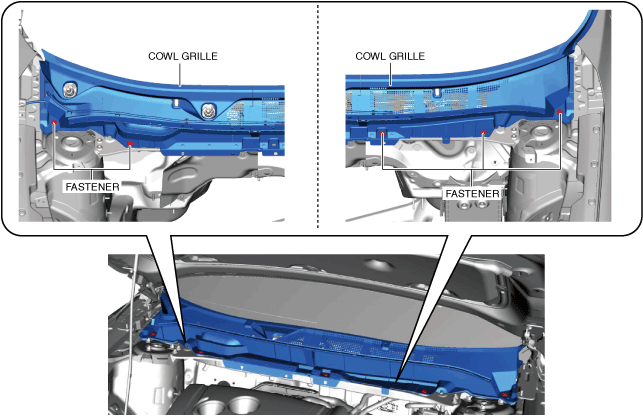 COWL GRILLE

FASTENER

COWL GRILLE

FASTENER