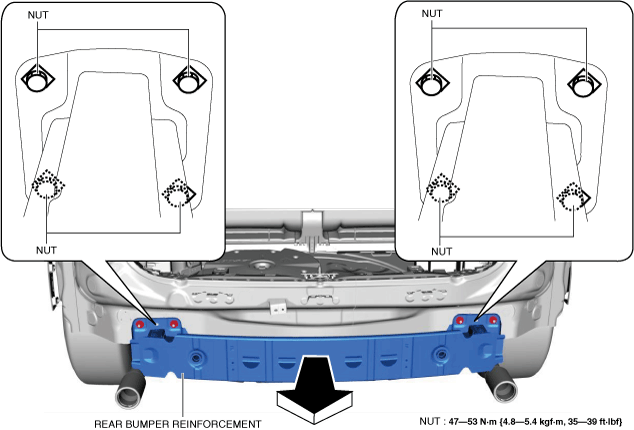 NUT

NUT

NUT

NUT

REAR BUMPER REINFORCEMENT

NUT : 47—53 N·m {4.8—5.4 kgf·m, 35—39 ft·lbf}