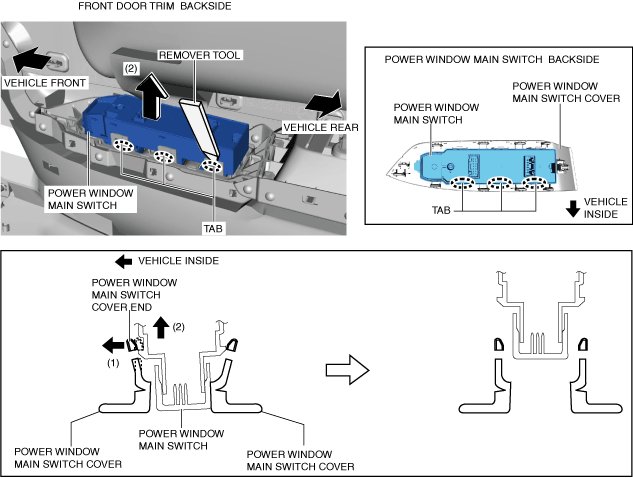 FRONT DOOR TRIM BACKSIDE

VEHICLE FRONT

(2)

REMOVER TOOL

VEHICLE REAR

POWER WINDOW MAIN SWITCH

TAB

POWER WINDOW MAIN SWITCH BACKSIDE

POWER WINDOW MAIN SWITCH COVER

POWER WINDOW MAIN SWITCH

TAB

VEHICLE INSIDE

VEHICLE INSIDE

POWER WINDOW MAIN SWITCH COVER END

(2)

(1)

POWER WINDOW MAIN SWITCH COVER

POWER WINDOW MAIN SWITCH

POWER WINDOW MAIN SWITCH COVER