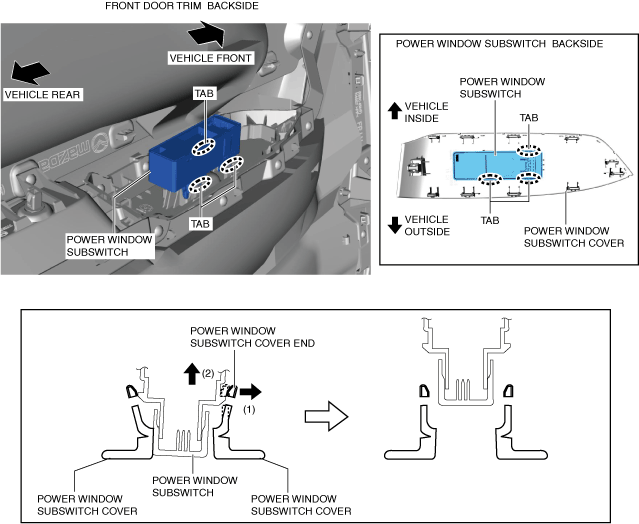 FRONT DOOR TRIM BACKSIDE

VEHICLE FRONT

VEHICLE REAR

TAB

TAB

POWER WINDOW SUBSWITCH

POWER WINDOW SUBSWITCH BACKSIDE

POWER WINDOW SUBSWITCH

VEHICLE INSIDE

TAB

TAB

VEHICLE OUTSIDE

POWER WINDOW SUBSWITCH COVER

POWER WINDOW SUBSWITCH COVER END

(2)

(1)

POWER WINDOW SUBSWITCH COVER

POWER WINDOW SUBSWITCH

POWER WINDOW SUBSWITCH COVER